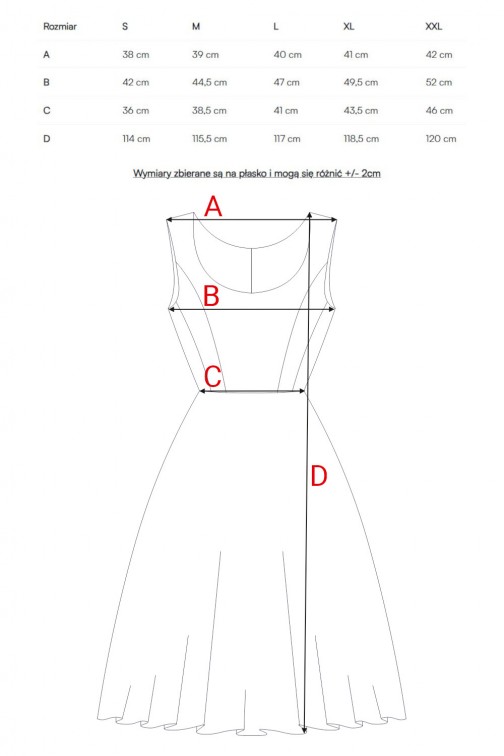 | Rozmiar | S | M | L | XL | XXL |
|---|---|---|---|---|---|
| A | 38 cm | 39 cm | 40 cm | 41 cm | 42 cm |
| B | 42 cm | 44,5 cm | 47 cm | 49,5 cm | 52 cm |
| C | 36 cm | 38,5 cm | 41 cm | 43,5 cm | 46 cm |
| D | 114 cm | 115,5 cm | 117 cm | 118,5 cm | 120 cm |

Wymiary zbierane są na płasko i mogą się różnić +/- 2cm

A

B

C

D