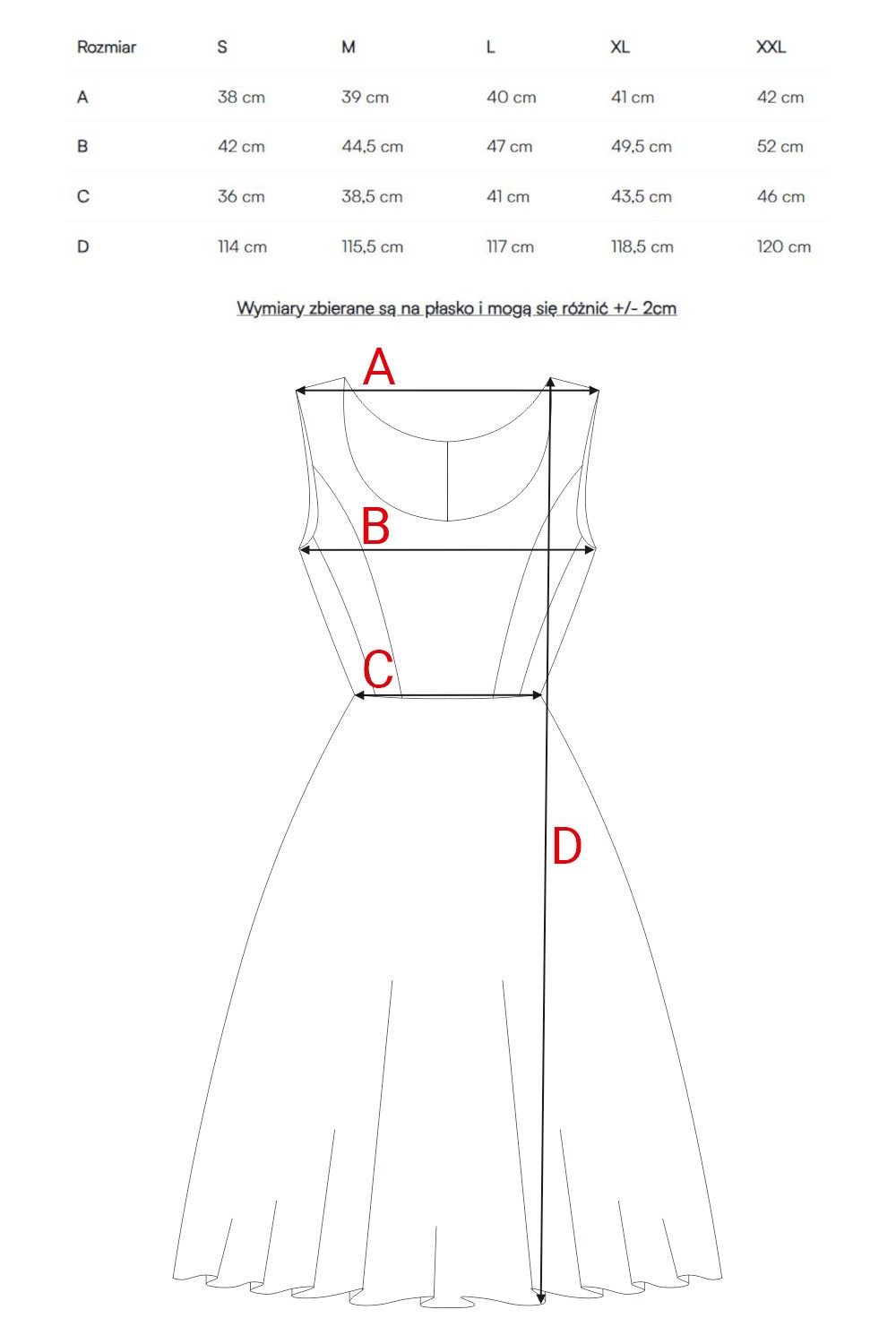 | Rozmiar | S | M | L | XL | XXL |
|---|---|---|---|---|---|
| A | 38 cm | 39 cm | 40 cm | 41 cm | 42 cm |
| B | 42 cm | 44,5 cm | 47 cm | 49,5 cm | 52 cm |
| C | 36 cm | 38,5 cm | 41 cm | 43,5 cm | 46 cm |
| D | 114 cm | 115,5 cm | 117 cm | 118,5 cm | 120 cm |

Wymiary zbierane są na płasko i mogą się różnić +/- 2cm

A

B

C

D