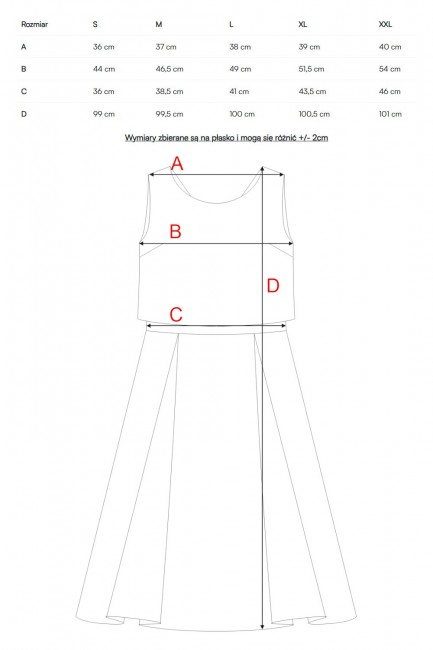 | Rozmiar | S | M | L | XL | XXL |
|---|---|---|---|---|---|
| A | 36 cm | 37 cm | 38 cm | 39 cm | 40 cm |
| B | 44 cm | 46,5 cm | 49 cm | 51,5 cm | 54 cm |
| C | 36 cm | 38,5 cm | 41 cm | 43,5 cm | 46 cm |
| D | 99 cm | 99,5 cm | 100 cm | 100,5 cm | 101 cm |

Wymiary zbierane są na płasko i mogą sie różnić +/- 2cm

A

B

D

C