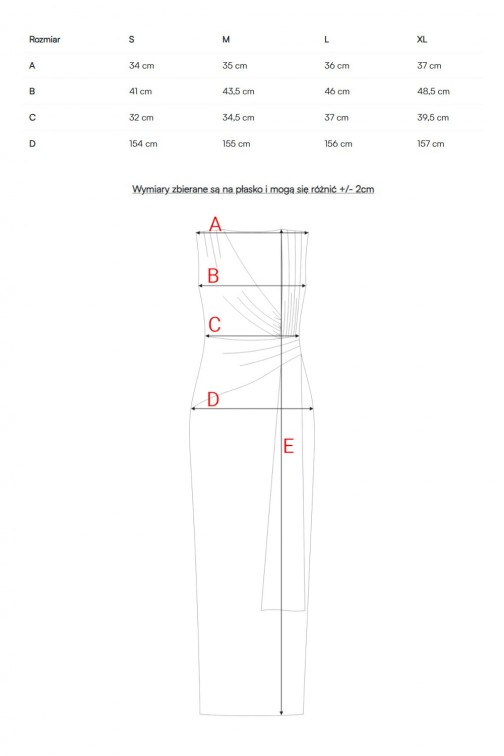 | Rozmiar | S | M | L | XL |
|---|---|---|---|---|
| A | 34 cm | 35 cm | 36 cm | 37 cm |
| B | 41 cm | 43,5 cm | 46 cm | 48,5 cm |
| C | 32 cm | 34,5 cm | 37 cm | 39,5 cm |
| D | 154 cm | 155 cm | 156 cm | 157 cm |

Wymiary zbierane są na płasko i mogą się różnić +/- 2cm

A

B

C

D

E