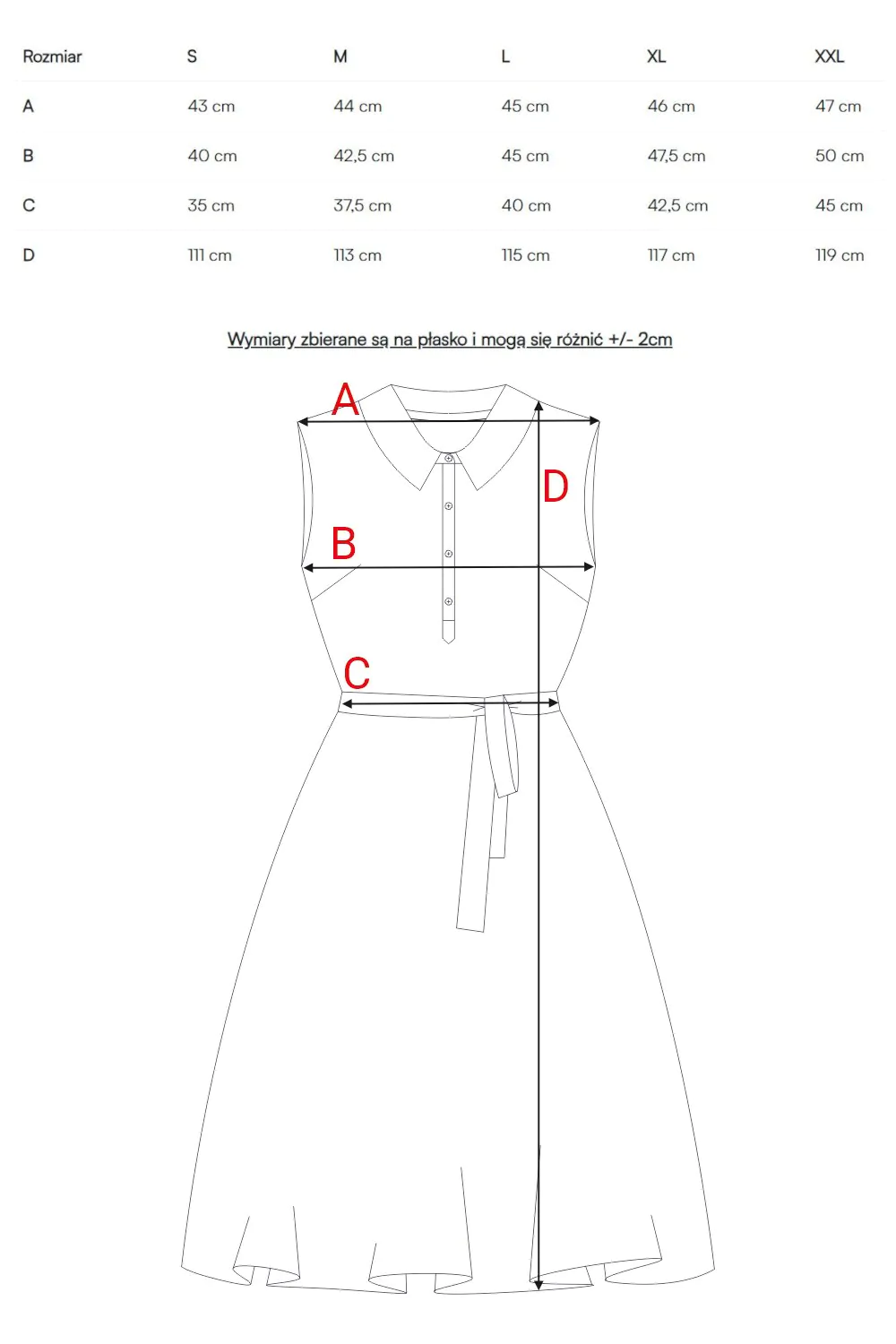 | Rozmiar | S | M | L | XL | XXL |
|---|---|---|---|---|---|
| A | 43 cm | 44 cm | 45 cm | 46 cm | 47 cm |
| B | 40 cm | 42,5 cm | 45 cm | 47,5 cm | 50 cm |
| C | 35 cm | 37,5 cm | 40 cm | 42,5 cm | 45 cm |
| D | 111 cm | 113 cm | 115 cm | 117 cm | 119 cm |

Wymiary zbierane są na płasko i mogą się różnić +/- 2cm

A
D
B
C